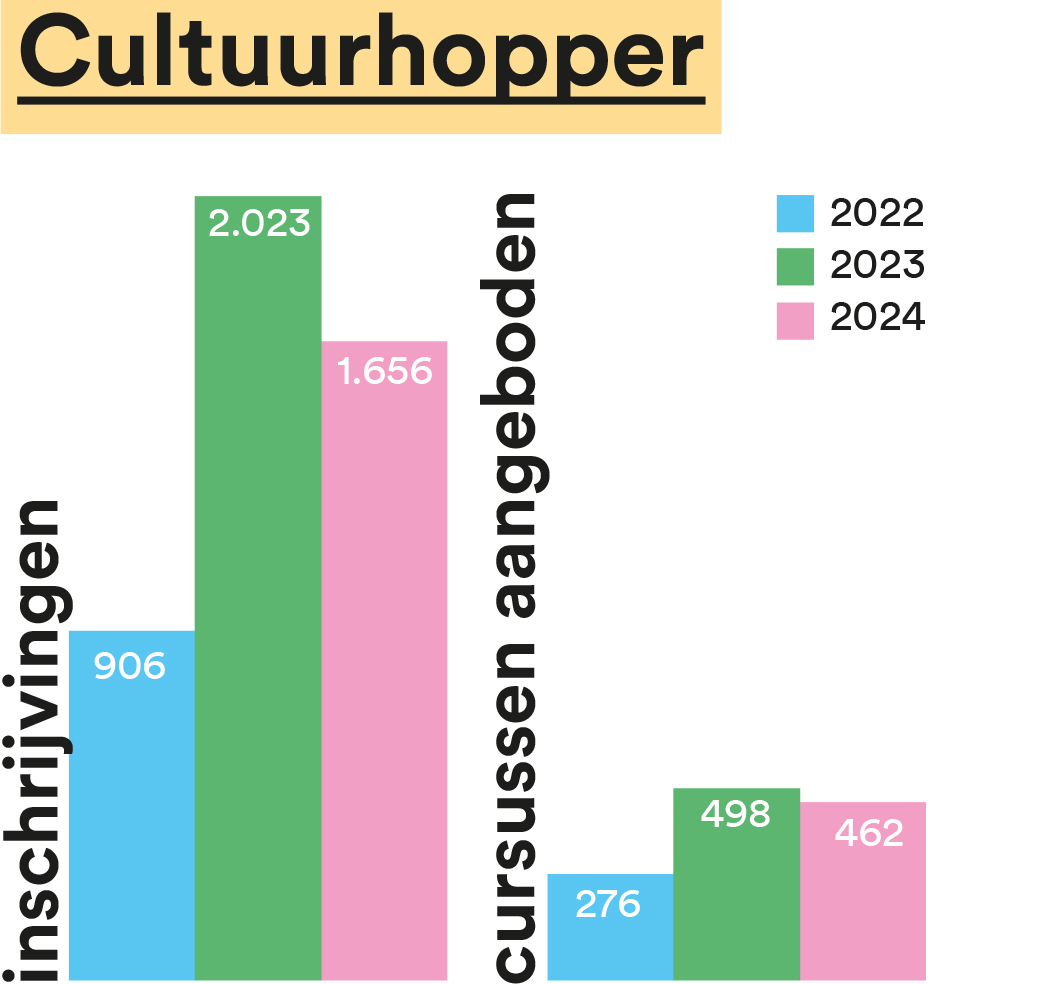 Cultuurhopper

2022
2023
2024

inschrijvingen
906
2.023
1.656

cursussen aangeboden
276
498
462