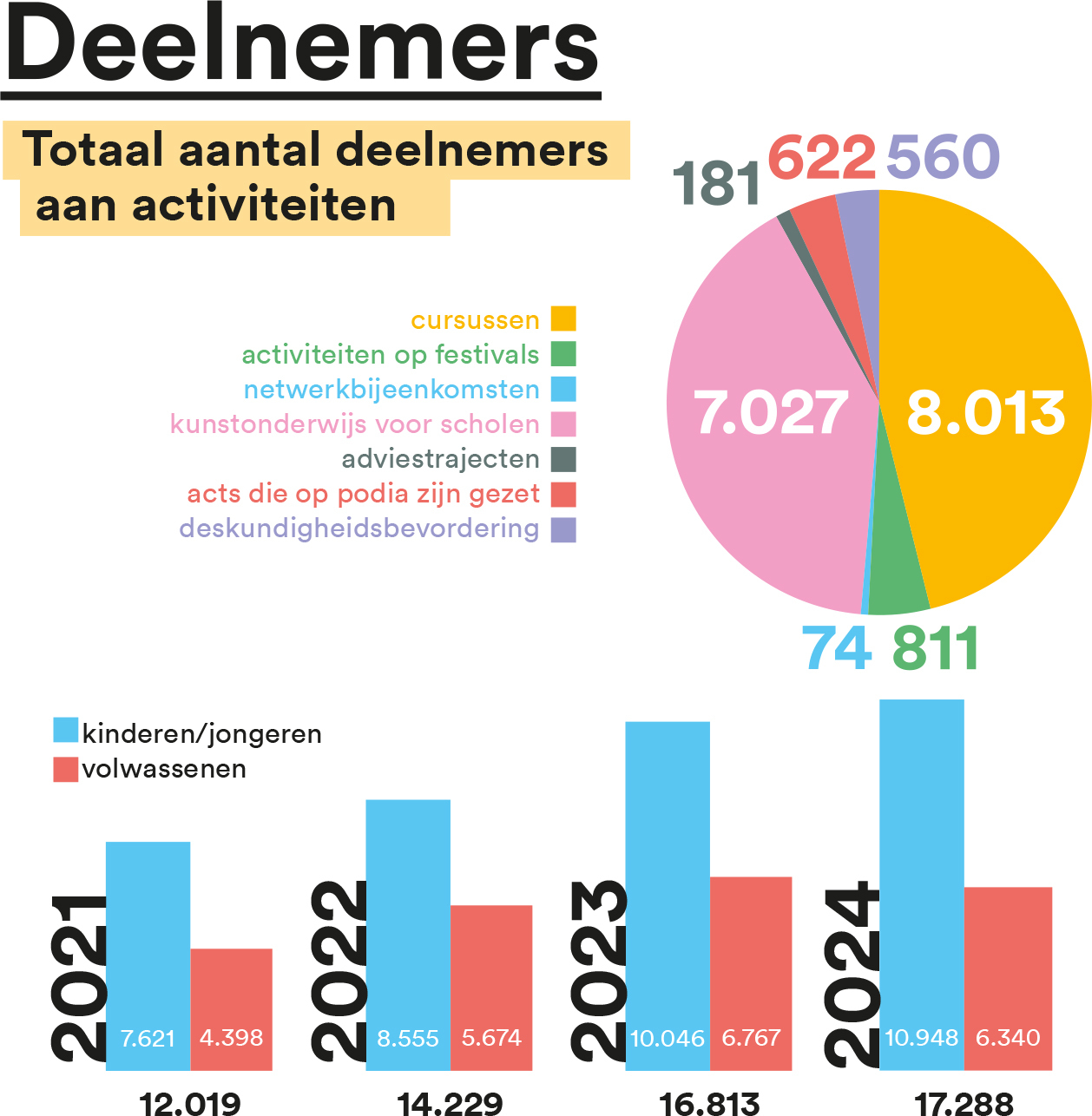 Deelnemers

Totaal aantal deelnemers aan activiteiten

181 622 560

cursussen
activiteiten op festivals
netwerkbijeenkomsten
kunstonderwijs voor scholen
adviestrajecten
acts die op podia zijn gezet
deskundigheidsbevordering

7.027 8.013

74 811

kinderen/jongeren
volwassenen

2021
7.621 4.398
12.019

2022
8.555 5.674
14.229

2023
10.046 6.767
16.813

2024
10.948 6.340
17.288