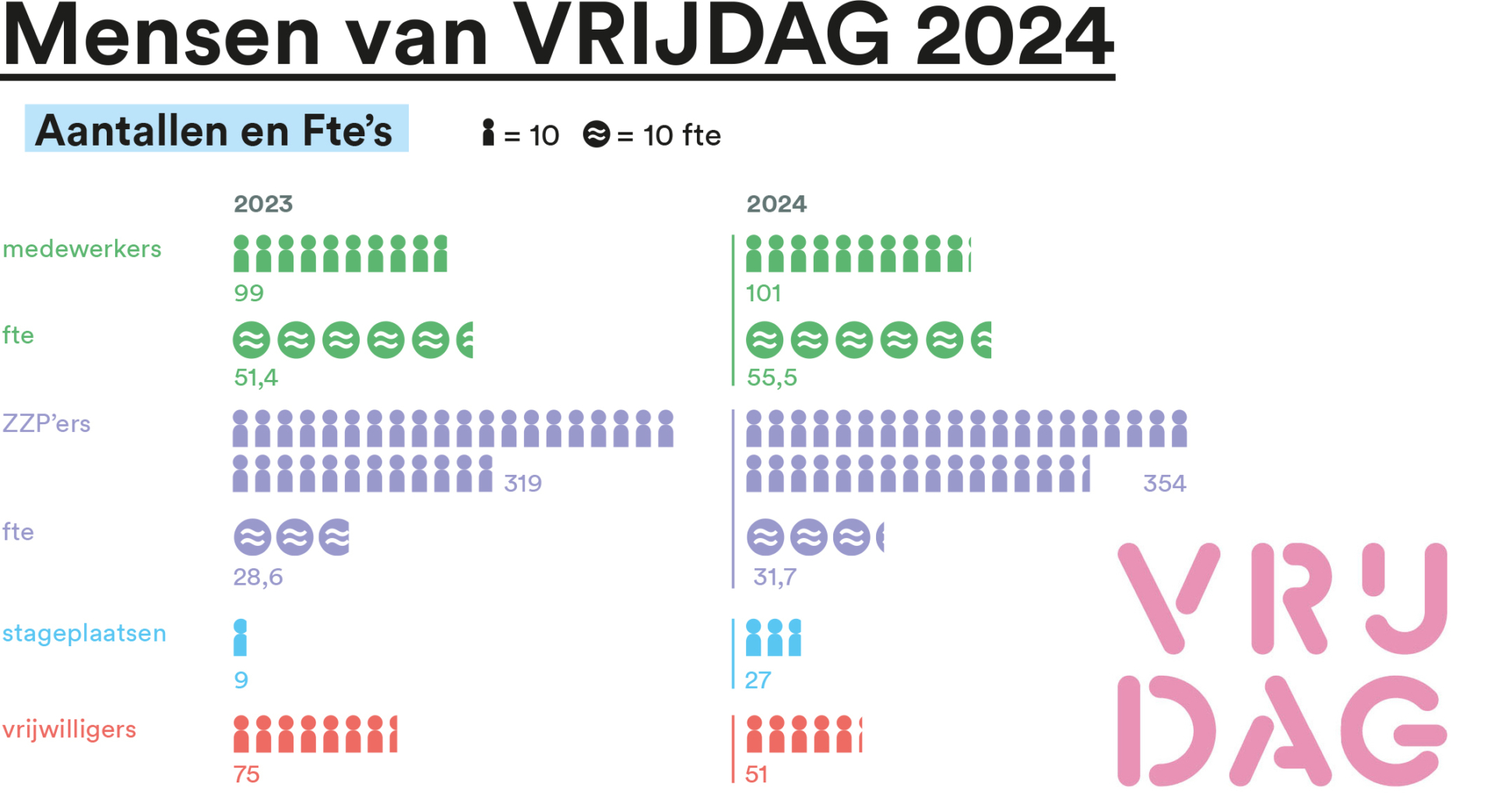 Mensen van VRIJDAG 2024

Aantallen en Fte's

= 10 = 10 fte

| | 2023 | 2024 |
|---|---|---|
| medewerkers | 99 | 101 |
| fte | 51,4 | 55,5 |
| ZZP'ers | 319 | 354 |
| fte | 28,6 | 31,7 |
| stageplaatsen | 9 | 27 |
| vrijwilligers | 75 | 51 |

VRIJ DAG