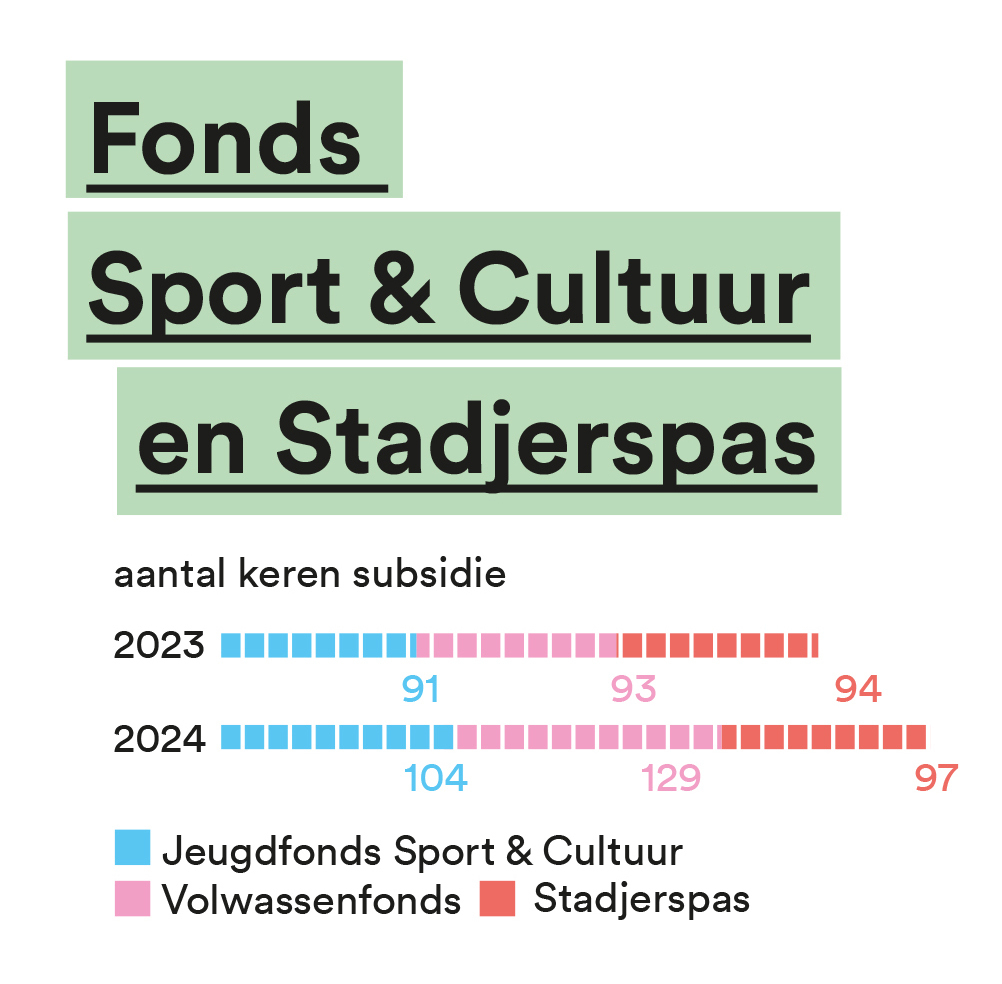 Fonds
Sport & Cultuur
en Stadjerspas

aantal keren subsidie

2023
91
93
94

2024
104
129
97

Jeugdfonds Sport & Cultuur
Volwassenfonds
Stadjerspas